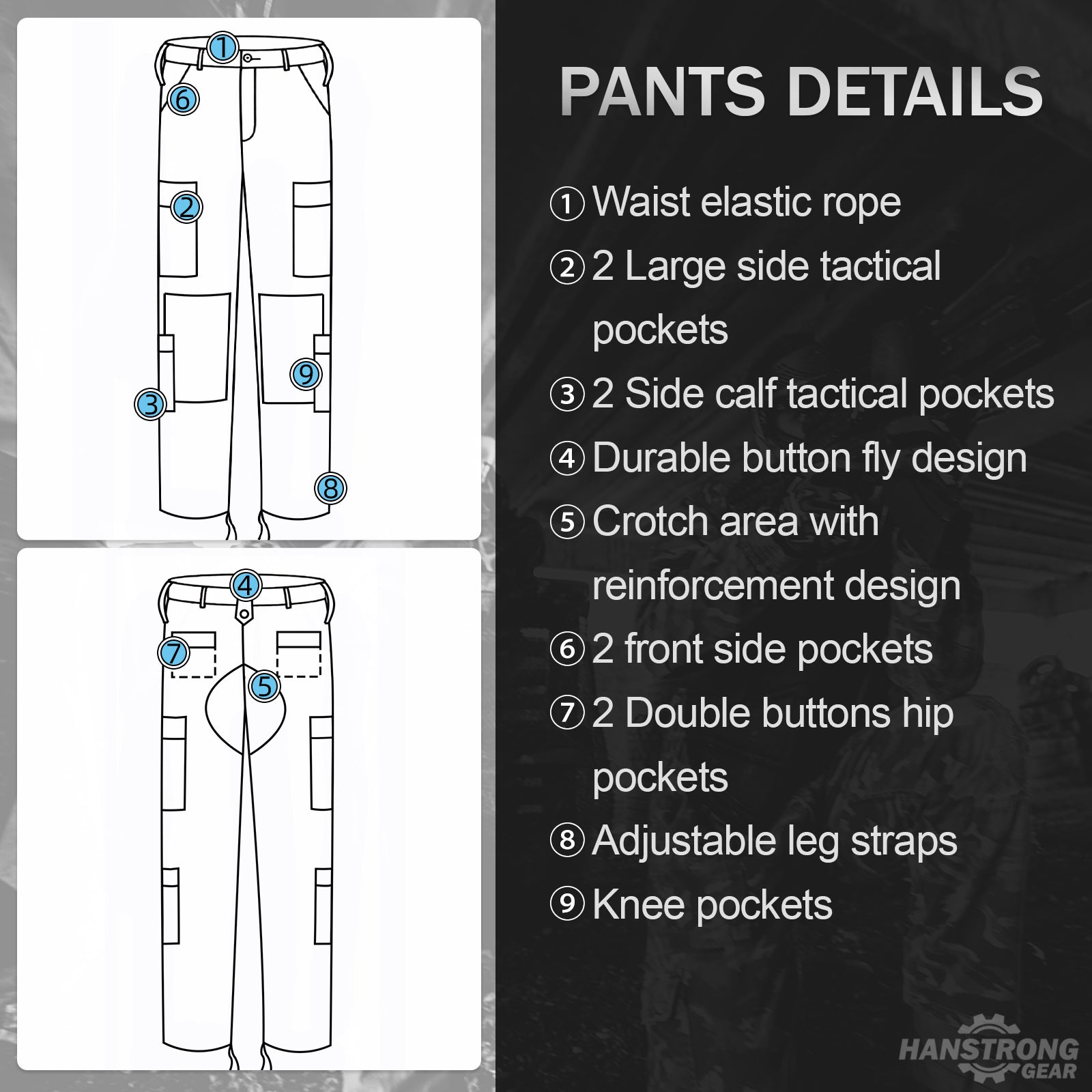 1
6
2
9
3
8

4
7
5

PANTS DETAILS

① Waist elastic rope
② 2 Large side tactical pockets
③ 2 Side calf tactical pockets
④ Durable button fly design
⑤ Crotch area with reinforcement design
⑥ 2 front side pockets
⑦ 2 Double buttons hip pockets
⑧ Adjustable leg straps
⑨ Knee pockets

HANSTRONG GEAR